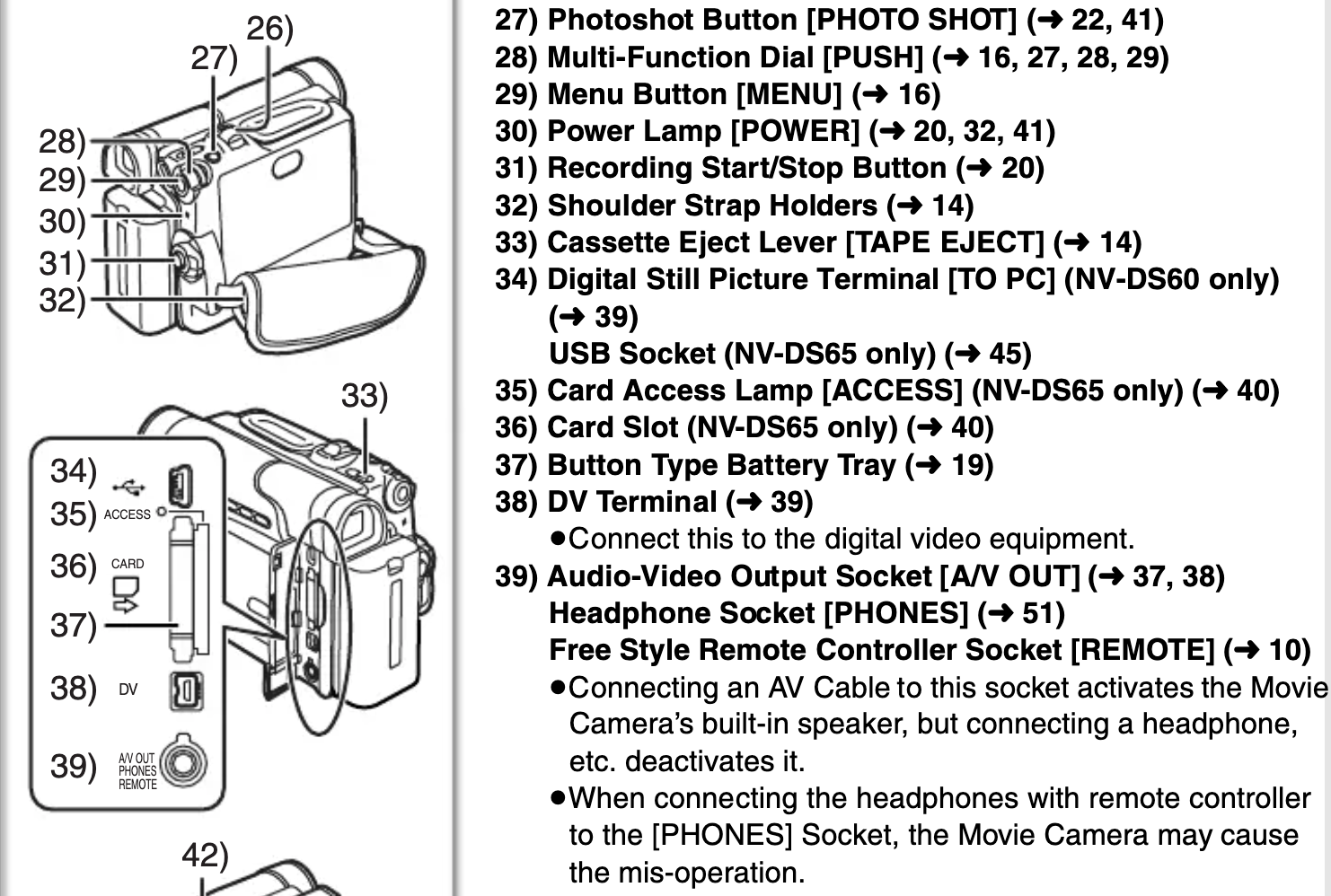 26)
27)
28)
29)
30)
31)
32)

33)
34)
35) ACCESS
36) CARD
37)
38) DV
39) A/V OUT PHONES REMOTE

42)

27) Photoshot Button [PHOTO SHOT] (➜ 22, 41)
28) Multi-Function Dial [PUSH] (➜ 16, 27, 28, 29)
29) Menu Button [MENU] (➜ 16)
30) Power Lamp [POWER] (➜ 20, 32, 41)
31) Recording Start/Stop Button (➜ 20)
32) Shoulder Strap Holders (➜ 14)
33) Cassette Eject Lever [TAPE EJECT] (➜ 14)
34) Digital Still Picture Terminal [TO PC] (NV-DS60 only) (➜ 39)
USB Socket (NV-DS65 only) (➜ 45)
35) Card Access Lamp [ACCESS] (NV-DS65 only) (➜ 40)
36) Card Slot (NV-DS65 only) (➜ 40)
37) Button Type Battery Tray (➜ 19)
38) DV Terminal (➜ 39)
●Connect this to the digital video equipment.
39) Audio-Video Output Socket [A/V OUT] (➜ 37, 38)
Headphone Socket [PHONES] (➜ 51)
Free Style Remote Controller Socket [REMOTE] (➜ 10)
●Connecting an AV Cable to this socket activates the Movie Camera's built-in speaker, but connecting a headphone, etc. deactivates it.
●When connecting the headphones with remote controller to the [PHONES] Socket, the Movie Camera may cause the mis-operation.