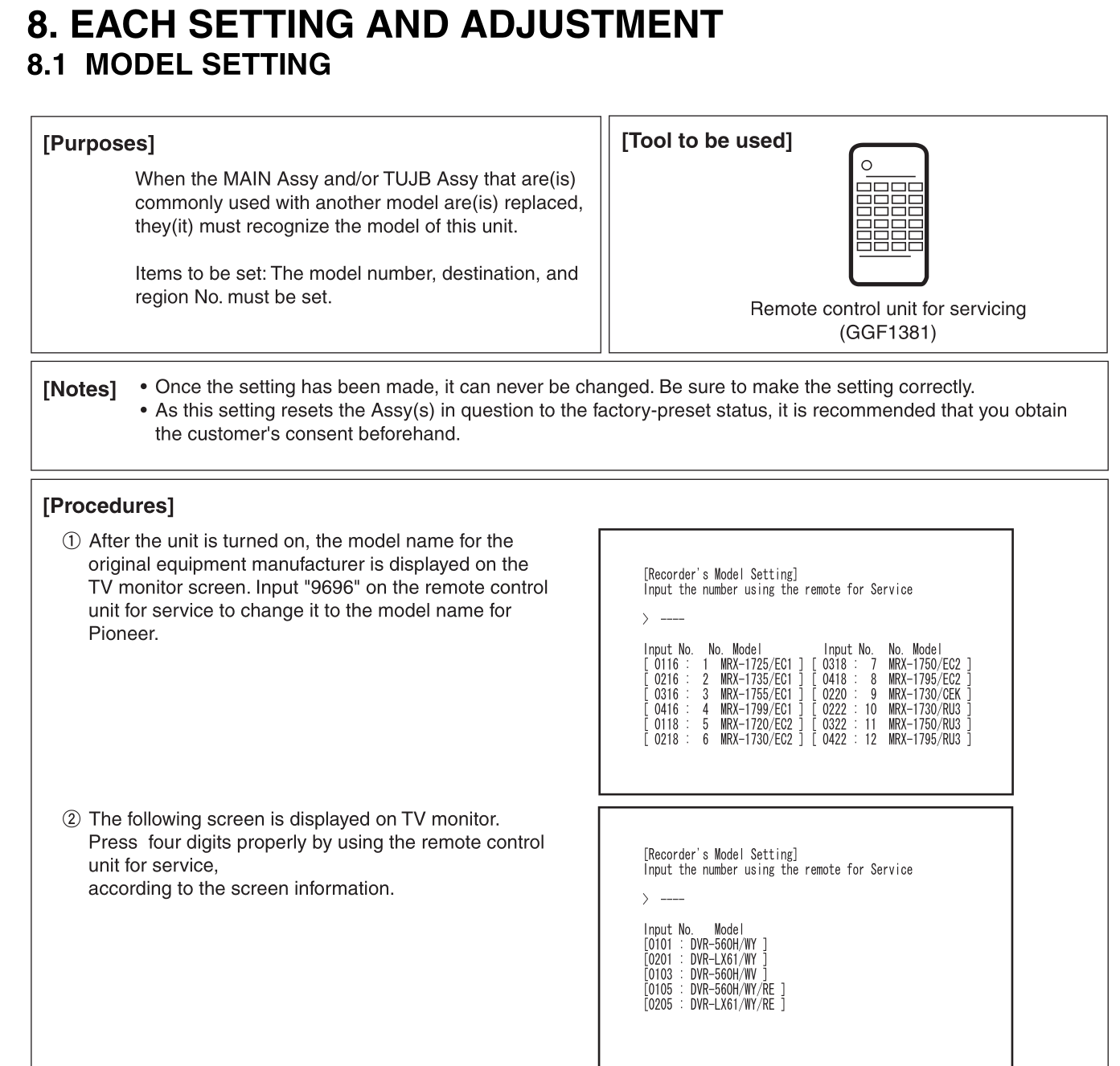 8. EACH SETTING AND ADJUSTMENT
8.1 MODEL SETTING

[Purposes]

When the MAIN Assy and/or TUJB Assy that are(is) commonly used with another model are(is) replaced, they(it) must recognize the model of this unit.

Items to be set: The model number, destination, and region No. must be set.

[Tool to be used]

Remote control unit for servicing (GGF1381)

[Notes]
• Once the setting has been made, it can never be changed. Be sure to make the setting correctly.
• As this setting resets the Assy(s) in question to the factory-preset status, it is recommended that you obtain the customer's consent beforehand.

[Procedures]

① After the unit is turned on, the model name for the original equipment manufacturer is displayed on the TV monitor screen. Input "9696" on the remote control unit for service to change it to the model name for Pioneer.

[Recorder's Model Setting]
Input the number using the remote for Service

> ----

Input No. No. Model Input No. No. Model
[ 0116 : 1 MRX-1725/EC1 ] [ 0318 : 7 MRX-1750/EC2 ]
[ 0216 : 2 MRX-1735/EC1 ] [ 0418 : 8 MRX-1795/EC2 ]
[ 0316 : 3 MRX-1755/EC1 ] [ 0220 : 9 MRX-1730/CEK ]
[ 0416 : 4 MRX-1799/EC1 ] [ 0222 : 10 MRX-1730/RU3 ]
[ 0118 : 5 MRX-1720/EC2 ] [ 0322 : 11 MRX-1750/RU3 ]
[ 0218 : 6 MRX-1730/EC2 ] [ 0422 : 12 MRX-1795/RU3 ]

② The following screen is displayed on TV monitor. Press four digits properly by using the remote control unit for service,
according to the screen information.

[Recorder's Model Setting]
Input the number using the remote for Service

> ----

Input No. Model
[0101 : DVR-560H/WY ]
[0201 : DVR-LX61/WY ]
[0103 : DVR-560H/WV ]
[0105 : DVR-560H/WY/RE ]
[0205 : DVR-LX61/WY/RE ]