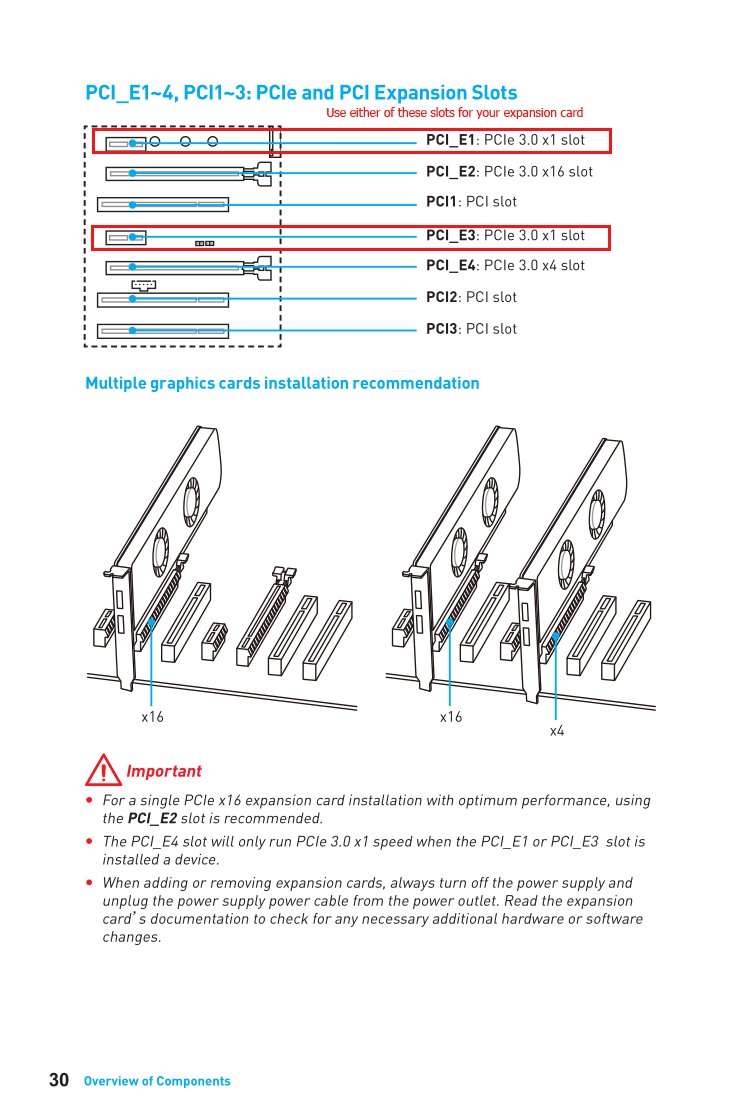 PCI_E1~4, PCI1~3: PCIe and PCI Expansion Slots

Use either of these slots for your expansion card

PCI_E1: PCIe 3.0 x1 slot

PCI_E2: PCIe 3.0 x16 slot

PCI1: PCI slot

PCI_E3: PCIe 3.0 x1 slot

PCI_E4: PCIe 3.0 x4 slot

PCI2: PCI slot

PCI3: PCI slot

Multiple graphics cards installation recommendation

x16

x16

x4

Important

• For a single PCIe x16 expansion card installation with optimum performance, using the PCI_E2 slot is recommended.

• The PCI_E4 slot will only run PCIe 3.0 x1 speed when the PCI_E1 or PCI_E3 slot is installed a device.

• When adding or removing expansion cards, always turn off the power supply and unplug the power supply power cable from the power outlet. Read the expansion card's documentation to check for any necessary additional hardware or software changes.

30 Overview of Components