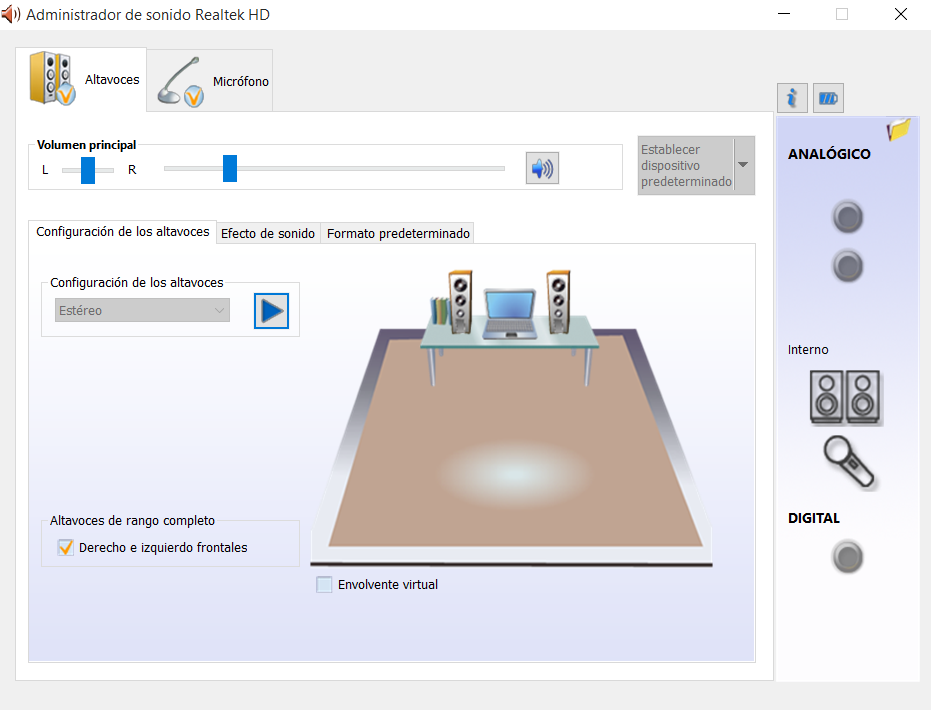 Administrador de sonido Realtek HD

Altavoces

Micrófono

Volumen principal

L R

Establecer dispositivo predeterminado

Configuración de los altavoces

Efecto de sonido

Formato predeterminado

Configuración de los altavoces

Estéreo

Altavoces de rango completo

Derecho e izquierdo frontales

Envolvente virtual

ANALÓGICO

Interno

DIGITAL