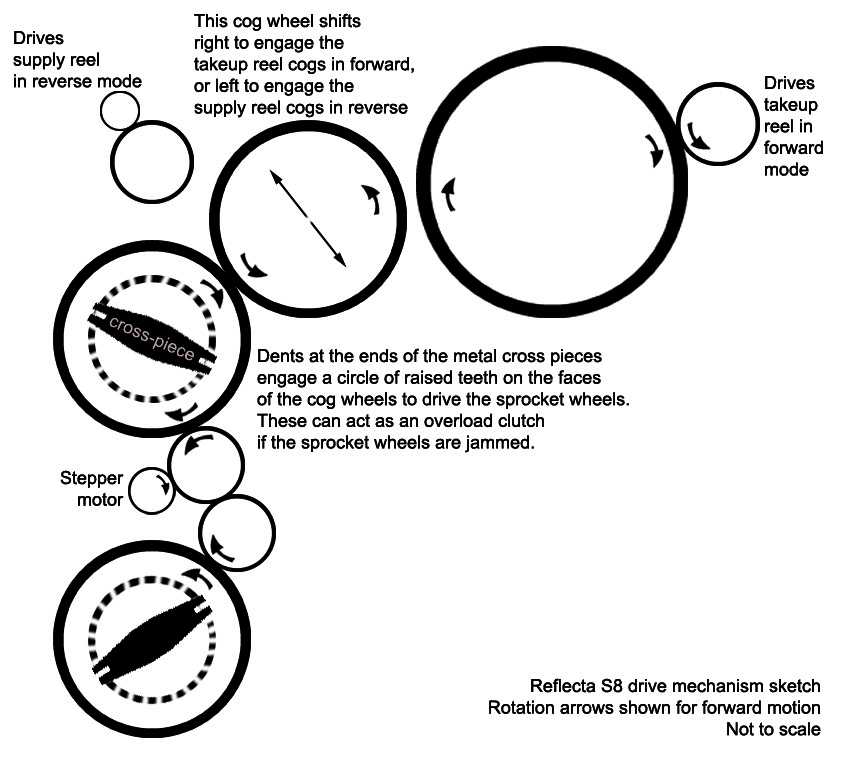 Drives supply reel in reverse mode

This cog wheel shifts right to engage the takeup reel cogs in forward, or left to engage the supply reel cogs in reverse

Drives takeup reel in forward mode

cross-piece

Dents at the ends of the metal cross pieces engage a circle of raised teeth on the faces of the cog wheels to drive the sprocket wheels. These can act as an overload clutch if the sprocket wheels are jammed.

Stepper motor

Reflecta S8 drive mechanism sketch
Rotation arrows shown for forward motion
Not to scale