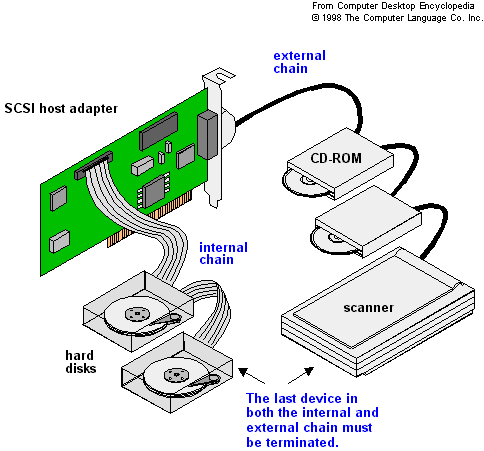 From Computer Desktop Encyclopedia
© 1998 The Computer Language Co. Inc.

external chain

SCSI host adapter

CD-ROM

internal chain

scanner

hard disks

The last device in both the internal and external chain must be terminated.