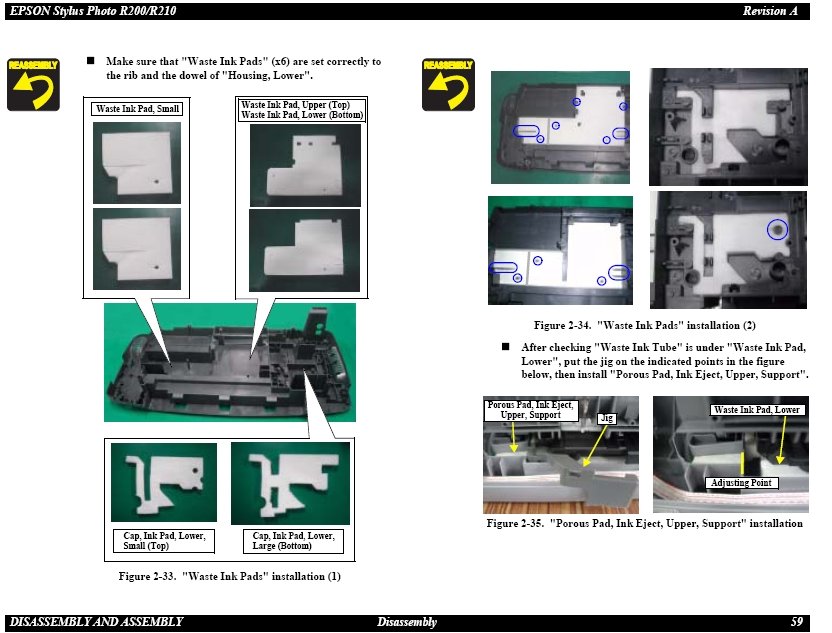 EPSON Stylus Photo R200/R210

Revision A

REASSEMBLY

■ Make sure that "Waste Ink Pads" (x6) are set correctly to the rib and the dowel of "Housing, Lower".

Waste Ink Pad, Small

Waste Ink Pad, Upper (Top)
Waste Ink Pad, Lower (Bottom)

Cap, Ink Pad, Lower, Small (Top)

Cap, Ink Pad, Lower, Large (Bottom)

Figure 2-33. "Waste Ink Pads" installation (1)

REASSEMBLY

Figure 2-34. "Waste Ink Pads" installation (2)

■ After checking "Waste Ink Tube" is under "Waste Ink Pad, Lower", put the jig on the indicated points in the figure below, then install "Porous Pad, Ink Eject, Upper, Support".

Porous Pad, Ink Eject, Upper, Support

Jig

Waste Ink Pad, Lower

Adjusting Point

Figure 2-35. "Porous Pad, Ink Eject, Upper, Support" installation

DISASSEMBLY AND ASSEMBLY

Disassembly

59